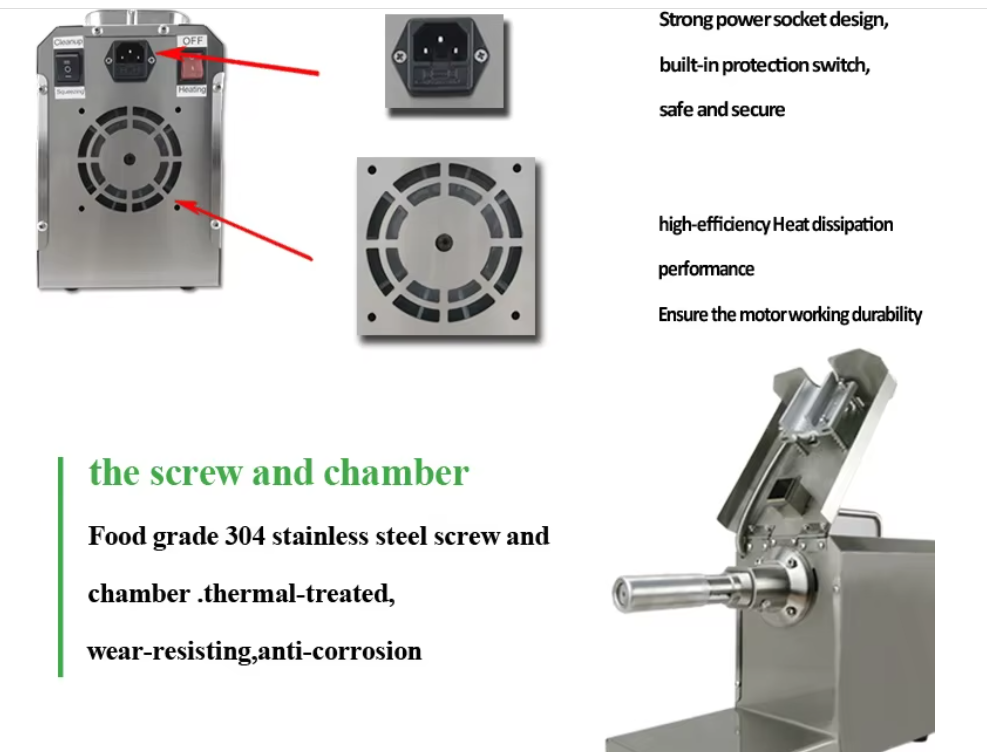 Cleanup
OFF
Squeezing
Heating

Strong power socket design, built-in protection switch, safe and secure

high-efficiency Heat dissipation performance
Ensure the motor working durability

the screw and chamber

Food grade 304 stainless steel screw and chamber .thermal-treated, wear-resisting,anti-corrosion